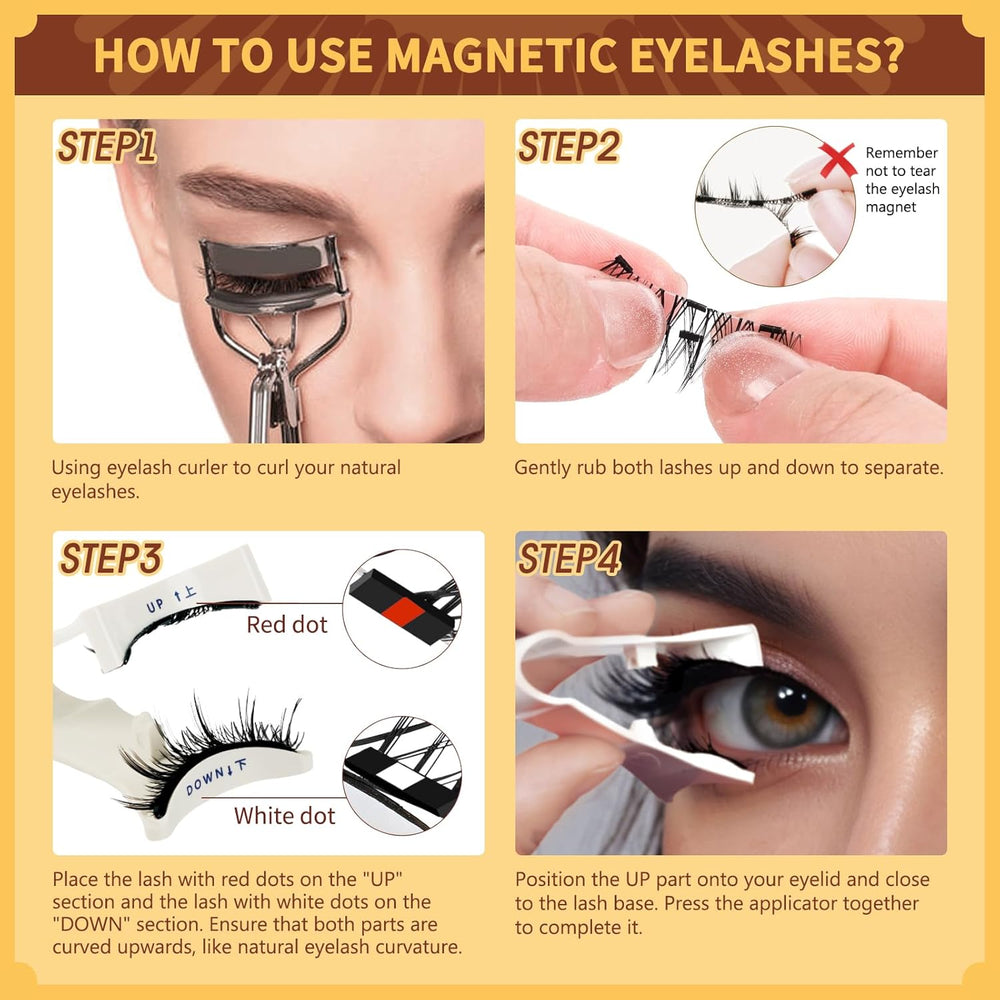 HOW TO USE MAGNETIC EYELASHES?

STEP1

Using eyelash curler to curl your natural eyelashes.

STEP2

Remember not to tear the eyelash magnet

Gently rub both lashes up and down to separate.

STEP3

UP ↑上

Red dot

DOWN↓下

White dot

Place the lash with red dots on the "UP" section and the lash with white dots on the "DOWN" section. Ensure that both parts are curved upwards, like natural eyelash curvature.

STEP4

Position the UP part onto your eyelid and close to the lash base. Press the applicator together to complete it.